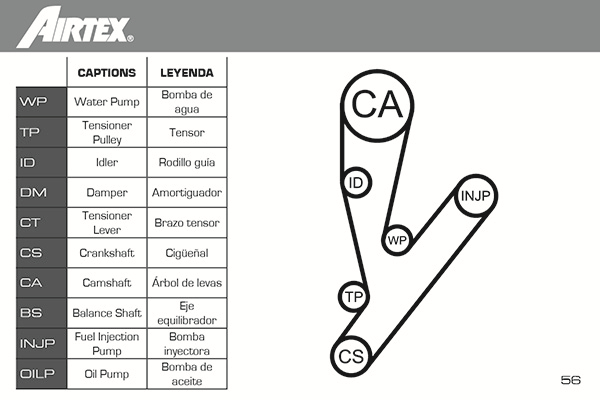 AIRTEX®

| | CAPTIONS | LEYENDA |
|---|---|---|
| WP | Water Pump | Bomba de agua |
| TP | Tensioner Pulley | Tensor |
| ID | Idler | Rodillo guía |
| DM | Damper | Amortiguador |
| CT | Tensioner Lever | Brazo tensor |
| CS | Crankshaft | Cigüeñal |
| CA | Camshaft | Árbol de levas |
| BS | Balance Shaft | Eje equilibrador |
| INJP | Fuel Injection Pump | Bomba inyectora |
| OILP | Oil Pump | Bomba de aceite |

CA
ID
INJP
WP
TP
CS

56