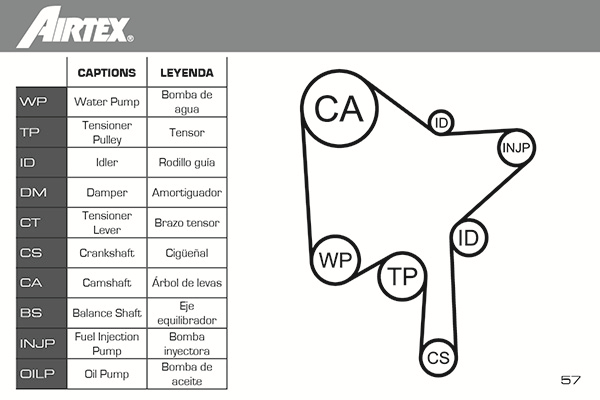 AIRTEX®

| | CAPTIONS | LEYENDA |
|---|---|---|
| WP | Water Pump | Bomba de agua |
| TP | Tensioner Pulley | Tensor |
| ID | Idler | Rodillo guía |
| DM | Damper | Amortiguador |
| CT | Tensioner Lever | Brazo tensor |
| CS | Crankshaft | Cigüeñal |
| CA | Camshaft | Árbol de levas |
| BS | Balance Shaft | Eje equilibrador |
| INJP | Fuel Injection Pump | Bomba inyectora |
| OILP | Oil Pump | Bomba de aceite |

CA
ID
INJP
ID
WP
TP
CS

57