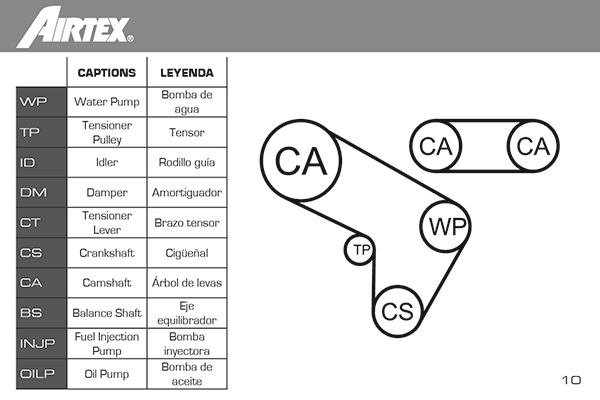 AIRTEX®

| | CAPTIONS | LEYENDA |
|---|---|---|
| WP | Water Pump | Bomba de agua |
| TP | Tensioner Pulley | Tensor |
| ID | Idler | Rodillo guía |
| DM | Damper | Amortiguador |
| CT | Tensioner Lever | Brazo tensor |
| CS | Crankshaft | Cigüeñal |
| CA | Camshaft | Árbol de levas |
| BS | Balance Shaft | Eje equilibrador |
| INJP | Fuel Injection Pump | Bomba inyectora |
| OILP | Oil Pump | Bomba de aceite |

CA
CA
CA
WP
TP
CS

10