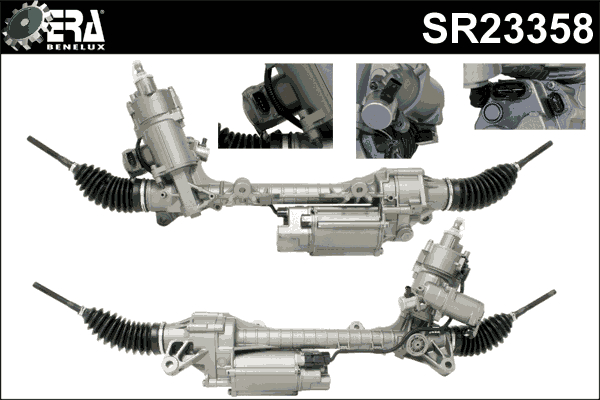 ERA BENELUX

SR23358