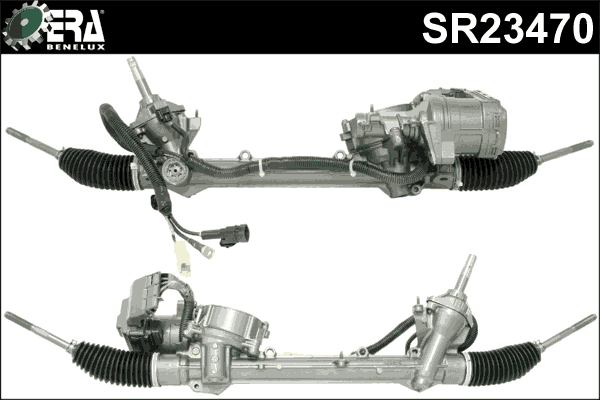 ERA BENELUX

SR23470