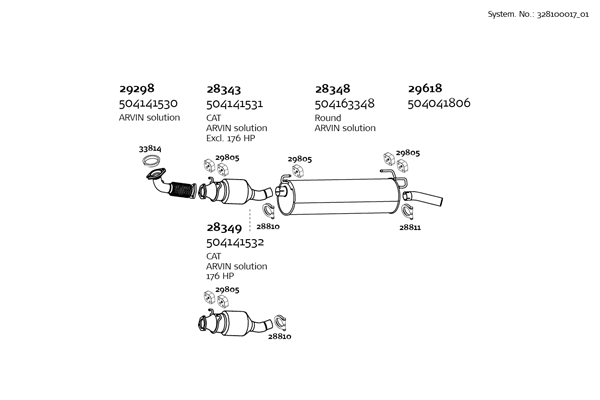 System. No.: 328100017_01

29298
504141530
ARVIN solution

28343
504141531
CAT
ARVIN solution
Excl. 176 HP

28348
504163348
Round
ARVIN solution

29618
504041806

33814

29805

29805

29805

28810

28811

28349
504141532
CAT
ARVIN solution
176 HP

29805

28810