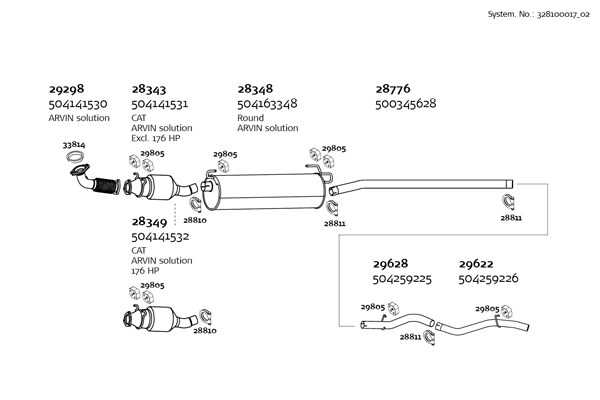 System. No.: 328100017_02

29298
504141530
ARVIN solution

28343
504141531
CAT
ARVIN solution
Excl. 176 HP

28348
504163348
Round
ARVIN solution

28776
500345628

33814

29805

29805

29805

28810

28811

28811

28349
504141532
CAT
ARVIN solution
176 HP

29805

28810

29628
504259225

29622
504259226

29805

29805

28811