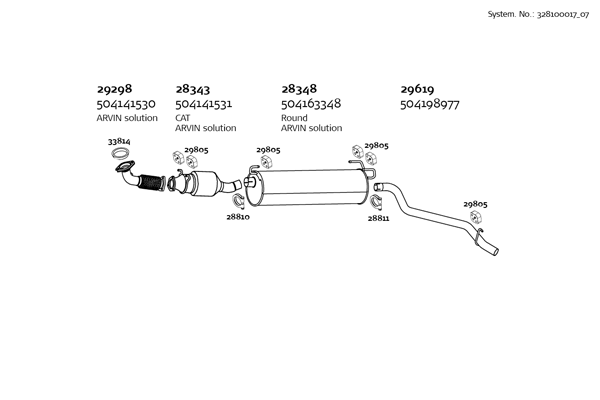 System. No.: 328100017_07

29298
504141530
ARVIN solution

28343
504141531
CAT
ARVIN solution

28348
504163348
Round
ARVIN solution

29619
504198977

33814

29805

29805

29805

28810

28811

29805