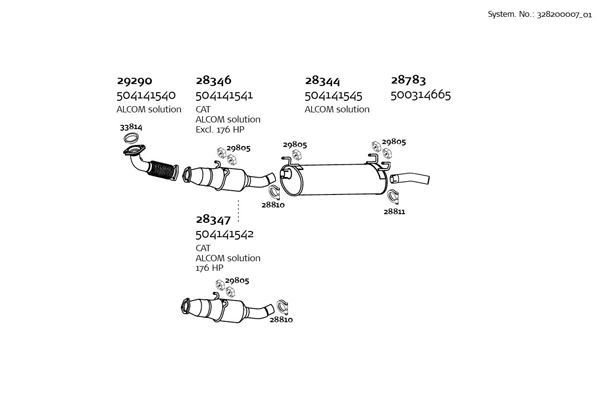 System. No.: 328200007_01

29290
504141540
ALCOM solution

28346
504141541
CAT
ALCOM solution
Excl. 176 HP

28344
504141545
ALCOM solution

28783
500314665

33814

29805

29805

29805

28810

28811

28347
504141542
CAT
ALCOM solution
176 HP

29805

28810