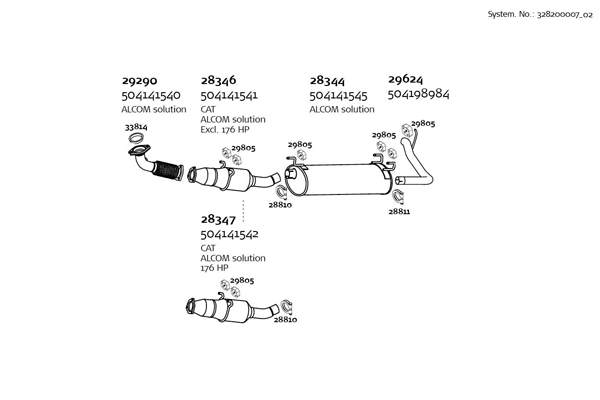 System. No.: 328200007_02

29290
504141540
ALCOM solution

28346
504141541
CAT
ALCOM solution
Excl. 176 HP

28344
504141545
ALCOM solution

29624
504198984

33814

29805

29805

29805

29805

28810

28811

28347
504141542
CAT
ALCOM solution
176 HP

29805

28810