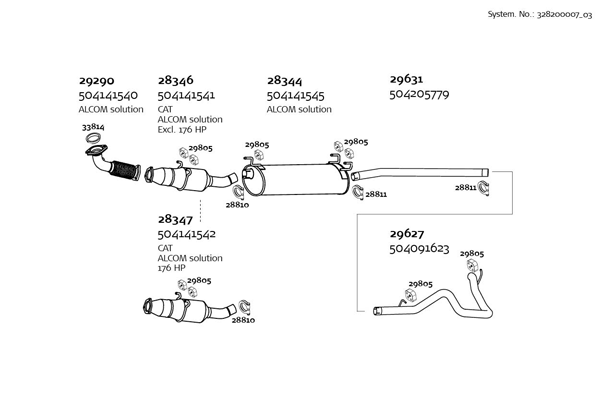 System. No.: 328200007_03

29290
504141540
ALCOM solution

28346
504141541
CAT
ALCOM solution
Excl. 176 HP

28344
504141545
ALCOM solution

29631
504205779

33814

29805

29805

29805

28810

28811

28811

28347
504141542
CAT
ALCOM solution
176 HP

29805

28810

29627
504091623

29805

29805