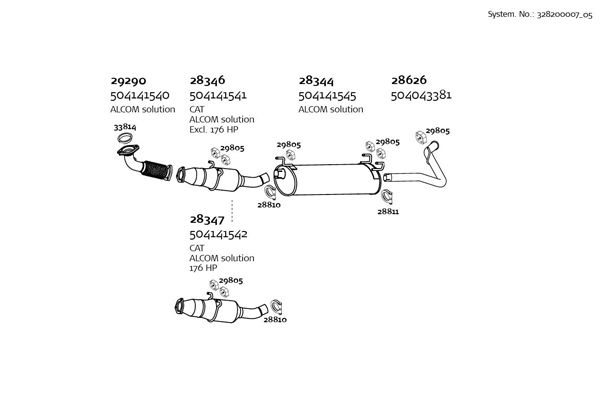 System. No.: 328200007_05

29290
504141540
ALCOM solution

28346
504141541
CAT
ALCOM solution
Excl. 176 HP

28344
504141545
ALCOM solution

28626
504043381

33814

29805

29805

29805

29805

28810

28811

28347
504141542
CAT
ALCOM solution
176 HP

29805

28810