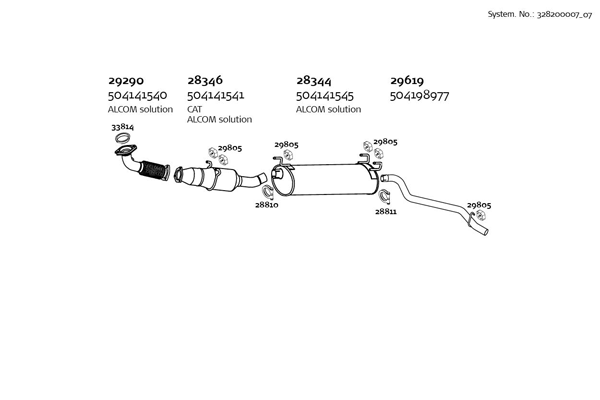 System. No.: 328200007_07

29290
504141540
ALCOM solution

28346
504141541
CAT
ALCOM solution

28344
504141545
ALCOM solution

29619
504198977

33814

29805

29805

29805

28810

28811

29805