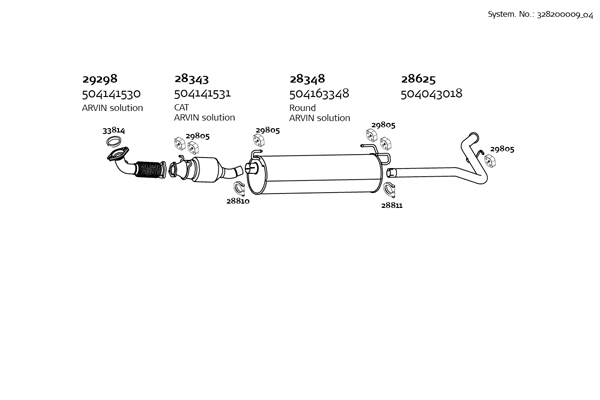 System. No.: 328200009_04

29298
504141530
ARVIN solution

28343
504141531
CAT
ARVIN solution

28348
504163348
Round
ARVIN solution

28625
504043018

33814

29805

29805

29805

29805

28810

28811