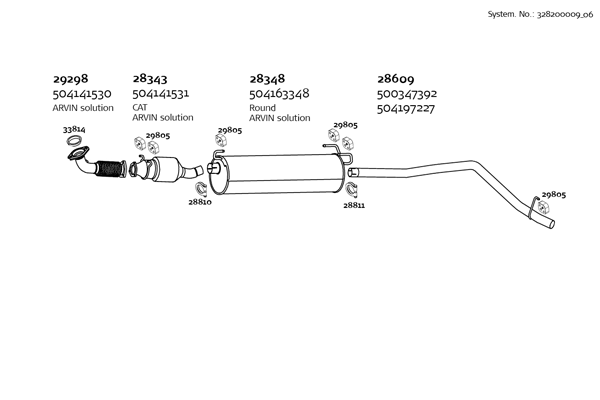 System. No.: 328200009_06

29298
504141530
ARVIN solution

28343
504141531
CAT
ARVIN solution

28348
504163348
Round
ARVIN solution

28609
500347392
504197227

33814

29805

29805

29805

28810

28811

29805