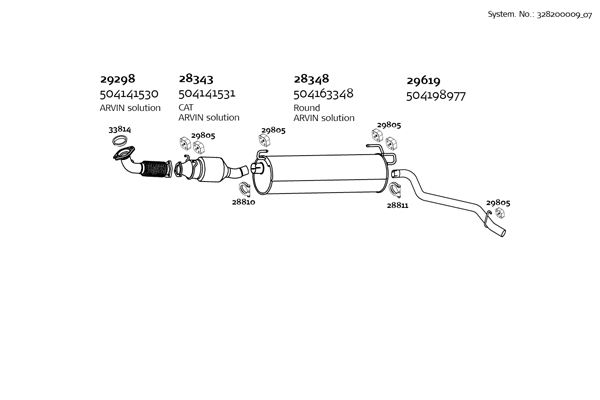 System. No.: 328200009_07

29298
504141530
ARVIN solution

28343
504141531
CAT
ARVIN solution

28348
504163348
Round
ARVIN solution

29619
504198977

33814

29805

29805

29805

28810

28811

29805