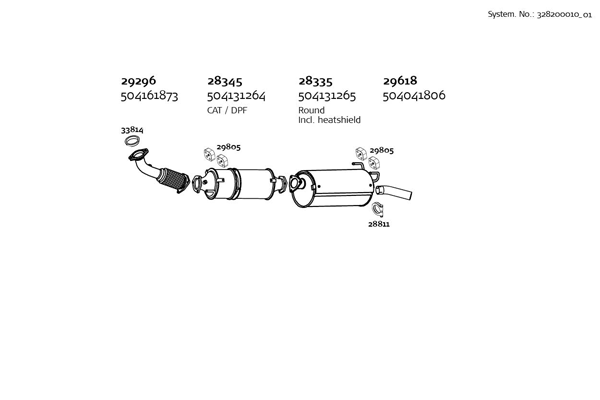 System. No.: 328200010_01

29296
504161873

28345
504131264
CAT / DPF

28335
504131265
Round
Incl. heatshield

29618
504041806

33814

29805

29805

28811