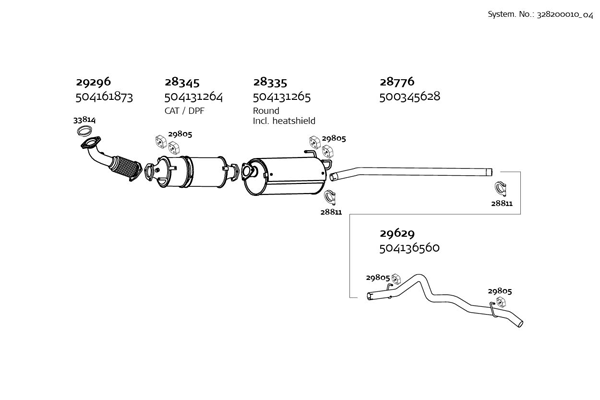 System. No.: 328200010_04

29296
504161873

28345
504131264
CAT / DPF

28335
504131265
Round
Incl. heatshield

28776
500345628

33814

29805

29805

28811

28811

29629
504136560

29805

29805