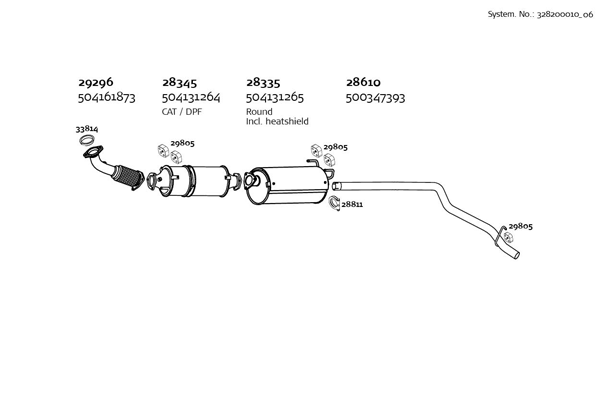 System. No.: 328200010_06

29296
504161873

28345
504131264
CAT / DPF

28335
504131265
Round
Incl. heatshield

28610
500347393

33814

29805

29805

28811

29805