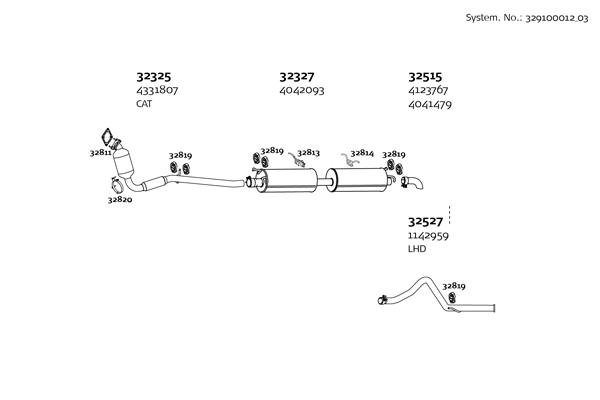 System. No.: 329100012_03

32325
4331807
CAT

32327
4042093

32515
4123767
4041479

32811

32819

32820

32819

32813

32814

32819

32527
1142959
LHD

32819