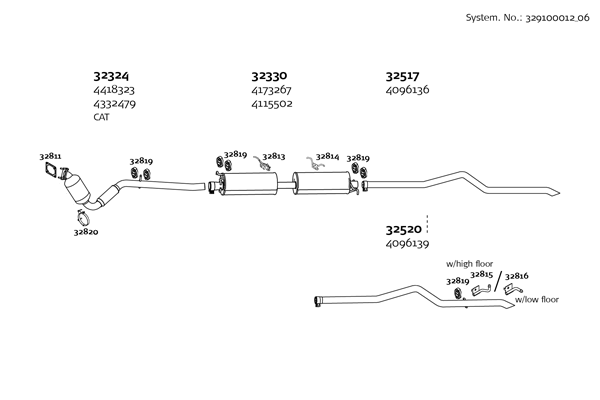 System. No.: 329100012_06

32324
4418323
4332479
CAT

32330
4173267
4115502

32517
4096136

32811
32819
32819
32813
32814
32819
32820

32520
4096139

w/high floor
32819
32815
32816
w/low floor