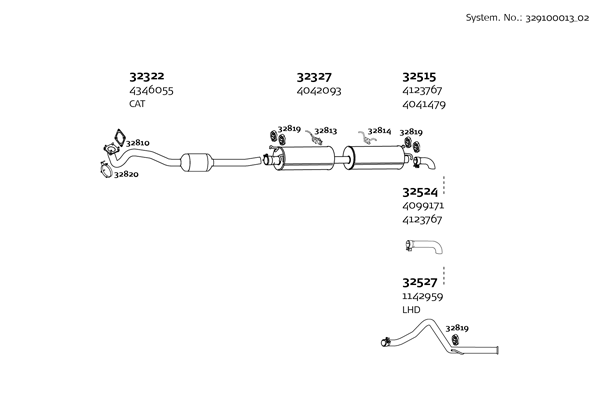 System. No.: 329100013_02

32322
4346055
CAT

32327
4042093

32515
4123767
4041479

32810
32820
32819
32813
32814
32819

32524
4099171
4123767

32527
1142959
LHD

32819