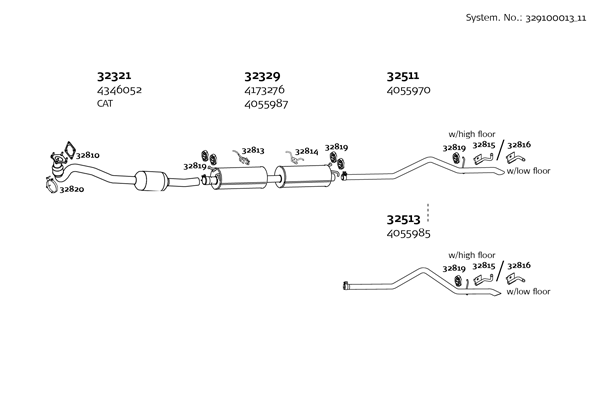 System. No.: 329100013_11

32321
4346052
CAT

32329
4173276
4055987

32511
4055970

32810
32820
32819
32813
32814
32819
w/high floor
32819
32815
32816
w/low floor

32513
4055985

w/high floor
32819
32815
32816
w/low floor