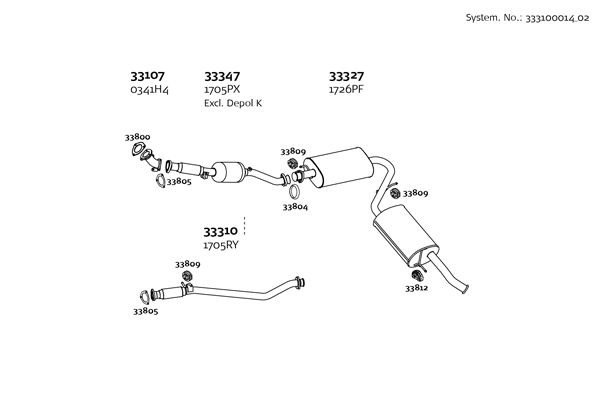 System. No.: 333100014_02

33107
0341H4

33347
1705PX
Excl. Depol K

33327
1726PF

33800

33805

33809

33804

33809

33310
1705RY

33809

33805

33812