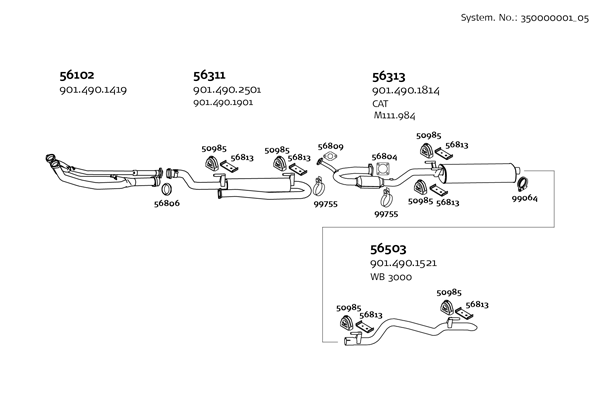 System. No.: 350000001_05

56102
901.490.1419

56311
901.490.2501
901.490.1901

56313
901.490.1814
CAT
M111.984

50985
56813
50985
56813
56809
56804
50985
56813
56806
99755
99755
50985
56813
99064

56503
901.490.1521
WB 3000

50985
56813
50985
56813