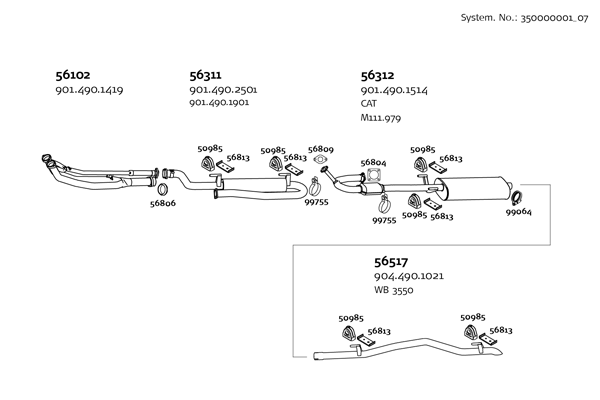 System. No.: 350000001_07

56102
901.490.1419

56311
901.490.2501
901.490.1901

56312
901.490.1514
CAT
M111.979

50985
56813
50985
56813
56809
56804
50985
56813

56806
99755
99755
50985
56813
99064

56517
904.490.1021
WB 3550

50985
56813
50985
56813