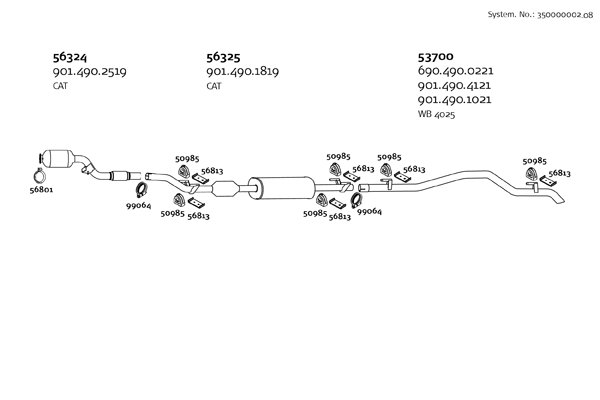 System. No.: 350000002_08

56324
901.490.2519
CAT

56325
901.490.1819
CAT

53700
690.490.0221
901.490.4121
901.490.1021
WB 4025

56801
99064
50985
56813
50985
56813
50985
56813
50985
56813
99064
50985
56813
50985
56813