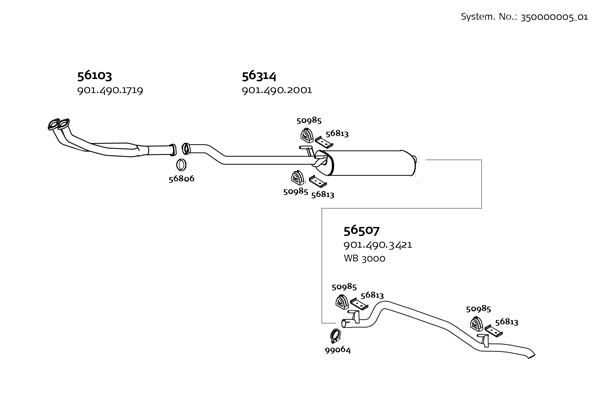 System. No.: 350000005_01

56103
901.490.1719

56314
901.490.2001

50985
56813
56806
50985
56813

56507
901.490.3421
WB 3000

50985
56813
50985
56813
99064