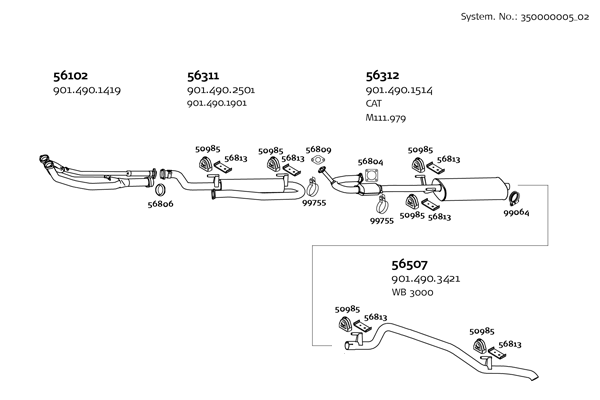 System. No.: 350000005_02

56102
901.490.1419

56311
901.490.2501
901.490.1901

56312
901.490.1514
CAT
M111.979

50985
56813
50985
56813
56809
56804
50985
56813

56806
99755
99755
50985
56813
99064

56507
901.490.3421
WB 3000

50985
56813
50985
56813