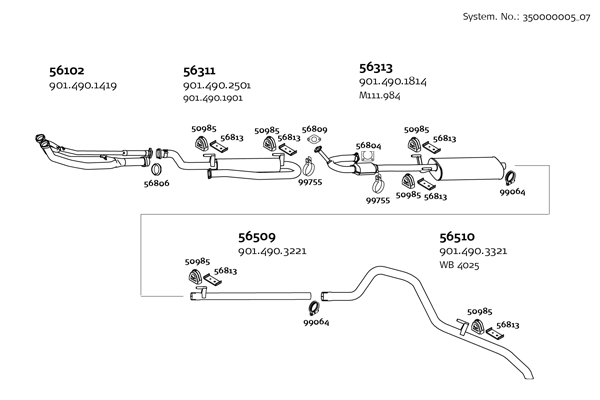 System. No.: 350000005_07

56102
901.490.1419

56311
901.490.2501
901.490.1901

56313
901.490.1814
M111.984

50985
56813
50985
56813
56809
56804
50985
56813

56806
99755
99755
50985
56813
99064

56509
901.490.3221

56510
901.490.3321
WB 4025

50985
56813
99064
50985
56813