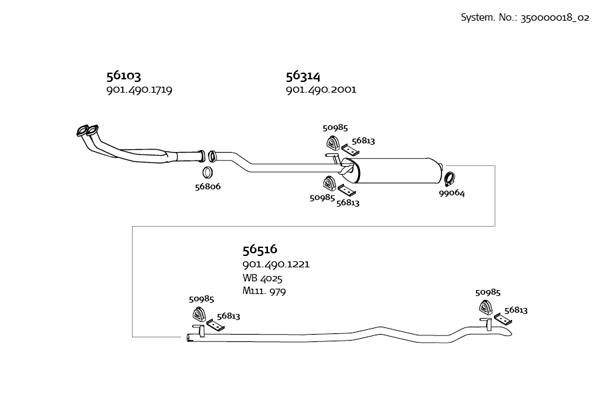 System. No.: 350000018_02

56103
901.490.1719

56314
901.490.2001

50985
56813
56806
50985
56813
99064

56516
901.490.1221
WB 4025
M111. 979

50985
56813
50985
56813