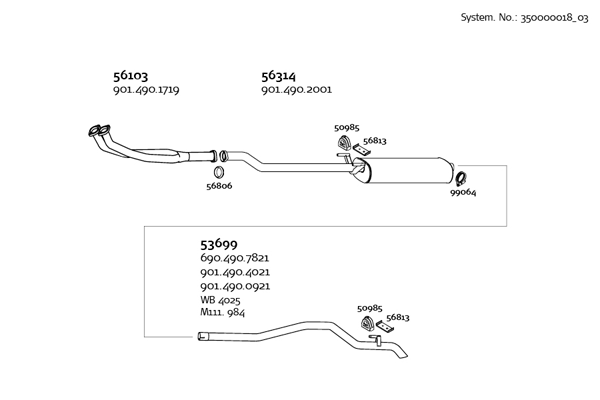 System. No.: 350000018_03

56103
901.490.1719

56314
901.490.2001

50985
56813

56806

99064

53699
690.490.7821
901.490.4021
901.490.0921
WB 4025
M111. 984

50985
56813