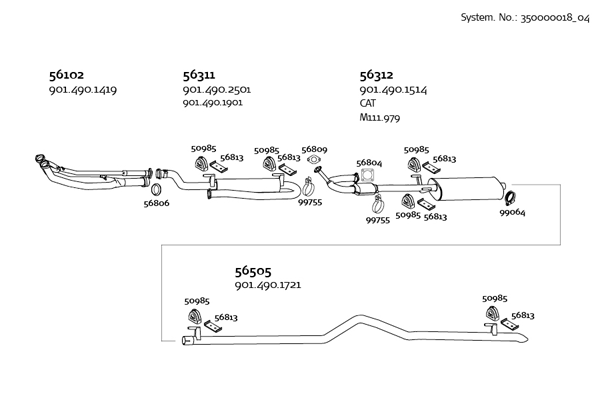 System. No.: 350000018_04

56102
901.490.1419

56311
901.490.2501
901.490.1901

56312
901.490.1514
CAT
M111.979

50985
56813
50985
56813
56809
56804
50985
56813
56806
99755
99755
50985
56813
99064

56505
901.490.1721

50985
56813
50985
56813