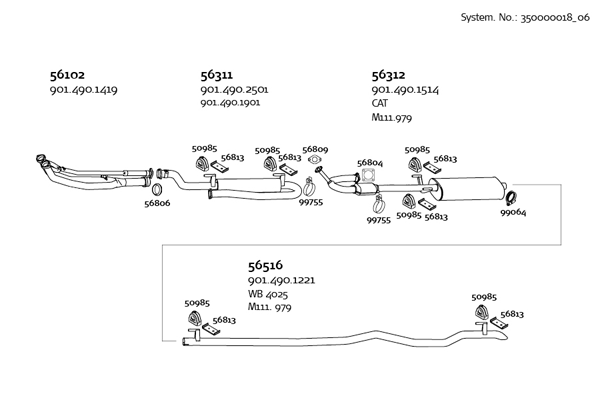 System. No.: 350000018_06

56102
901.490.1419

56311
901.490.2501
901.490.1901

56312
901.490.1514
CAT
M111.979

50985
56813
50985
56813
56809
56804
50985
56813
56806
99755
99755
50985
56813
99064

56516
901.490.1221
WB 4025
M111. 979

50985
56813
50985
56813