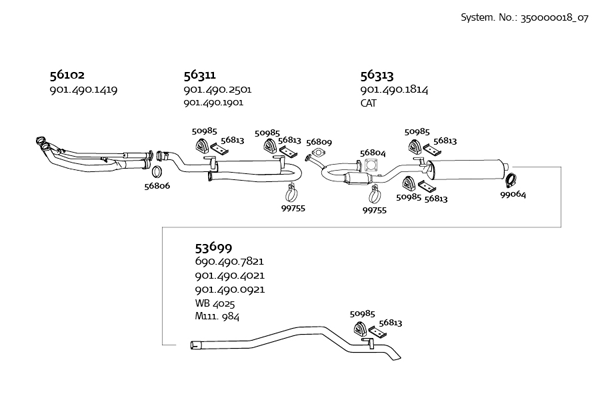 System. No.: 350000018_07

56102
901.490.1419

56311
901.490.2501
901.490.1901

56313
901.490.1814
CAT

50985
56813
50985
56813
56809
56804
50985
56813
56806
99755
99755
50985
56813
99064

53699
690.490.7821
901.490.4021
901.490.0921
WB 4025
M111. 984

50985
56813