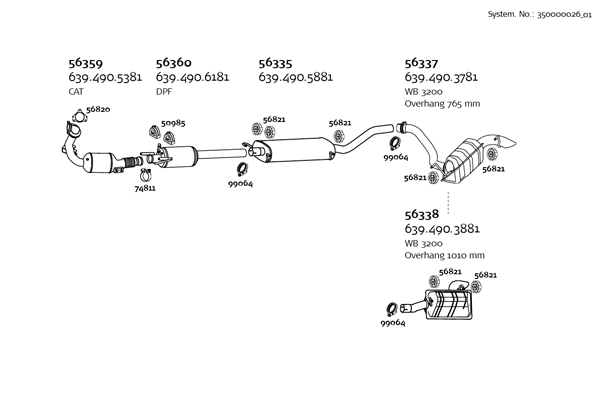 System. No.: 350000026_01

56359
639.490.5381
CAT

56360
639.490.6181
DPF

56335
639.490.5881

56337
639.490.3781
WB 3200
Overhang 765 mm

56820
50985
56821
56821
99064
56821
56821
74811
99064

56338
639.490.3881
WB 3200
Overhang 1010 mm

56821
56821
99064