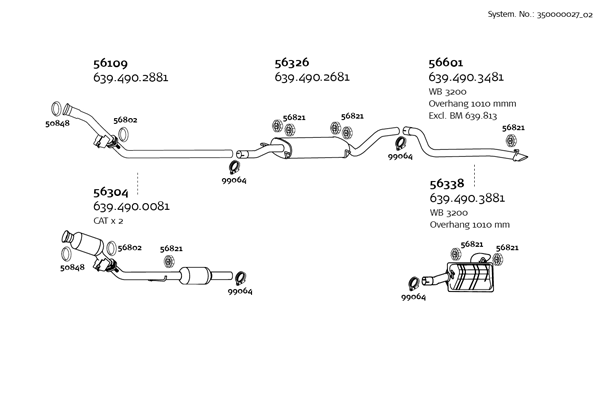 System. No.: 350000027_02

56109
639.490.2881

50848
56802

56326
639.490.2681

56821
56821

99064

56601
639.490.3481
WB 3200
Overhang 1010 mmm
Excl. BM 639.813

56821
99064

56304
639.490.0081
CAT x 2

56802
50848
56821
99064

56338
639.490.3881
WB 3200
Overhang 1010 mm

56821
56821
99064