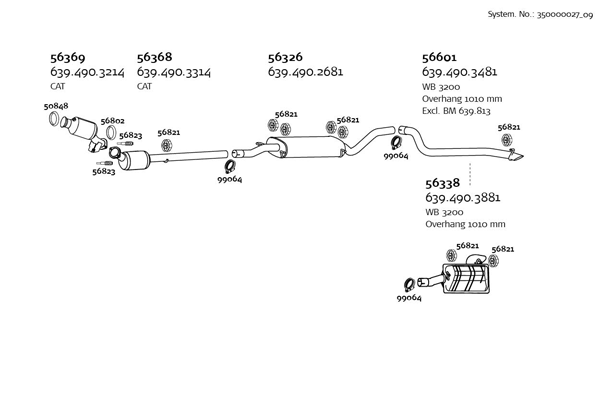 System. No.: 350000027_09

56369
639.490.3214
CAT

56368
639.490.3314
CAT

56326
639.490.2681

56601
639.490.3481
WB 3200
Overhang 1010 mm
Excl. BM 639.813

50848
56802
56823
56823
56821
99064
56821
56821
99064
56821

56338
639.490.3881
WB 3200
Overhang 1010 mm

56821
56821
99064