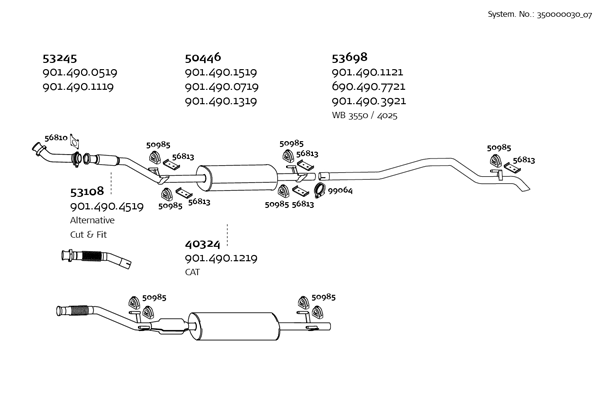 System. No.: 350000030_07

53245
901.490.0519
901.490.1119

50446
901.490.1519
901.490.0719
901.490.1319

53698
901.490.1121
690.490.7721
901.490.3921
WB 3550 / 4025

56810
50985
56813
50985
56813
50985
56813
50985
56813
99064
50985
56813

53108
901.490.4519
Alternative
Cut & Fit

40324
901.490.1219
CAT

50985
50985