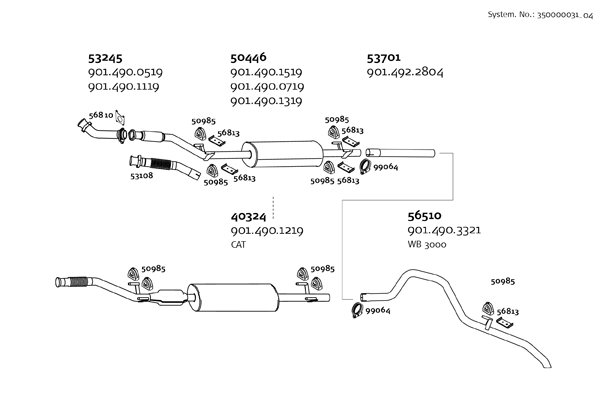 System. No.: 350000031_04

53245
901.490.0519
901.490.1119

50446
901.490.1519
901.490.0719
901.490.1319

53701
901.492.2804

56810
50985
56813
50985
56813
53108
50985
56813
50985
56813
99064

40324
901.490.1219
CAT

56510
901.490.3321
WB 3000

50985
50985
99064
50985
56813