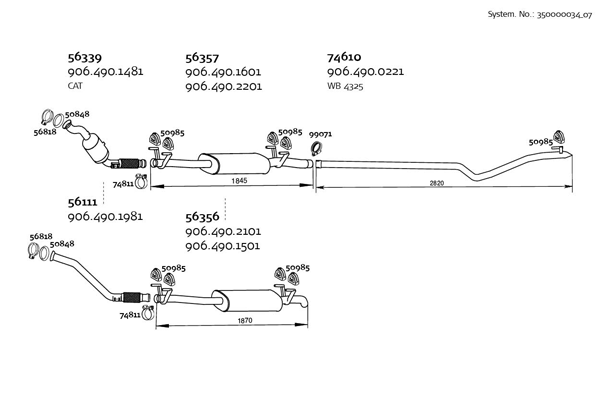 System. No.: 350000034_07

56339
906.490.1481
CAT

56357
906.490.1601
906.490.2201

74610
906.490.0221
WB 4325

50848
56818
50985
50985
99071
50985
74811
1845
2820

56111
906.490.1981

56356
906.490.2101
906.490.1501

56818
50848
50985
50985
74811
1870