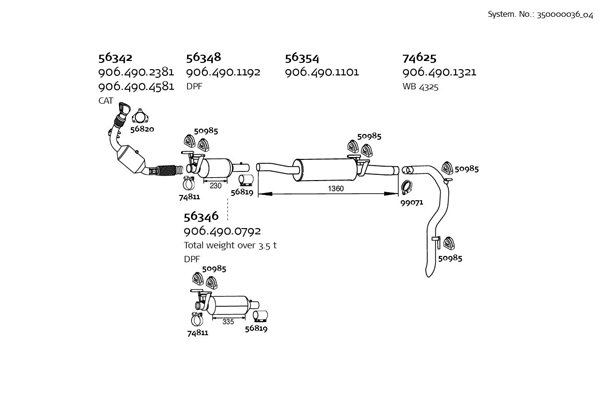 System. No.: 350000036_04

56342
906.490.2381
906.490.4581
CAT

56348
906.490.1192
DPF

56354
906.490.1101

74625
906.490.1321
WB 4325

56820
50985
74811
230
56819
50985
1360
99071
50985
50985

56346
906.490.0792
Total weight over 3.5 t
DPF

50985
74811
335
56819