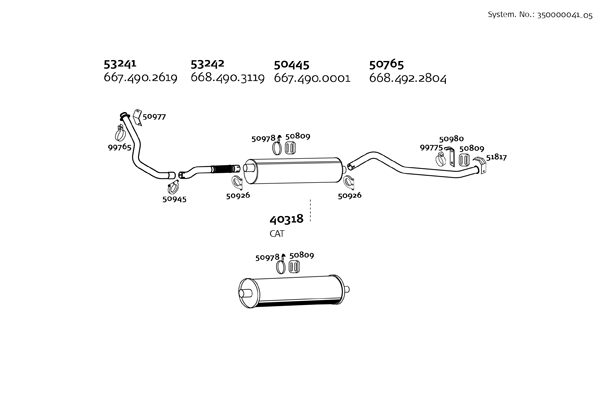 System. No.: 350000041_05

53241
667.490.2619

53242
668.490.3119

50445
667.490.0001

50765
668.492.2804

50977
99765
50945
50978
50809
50926
50926
50980
99775
50809
51817

40318
CAT

50978
50809