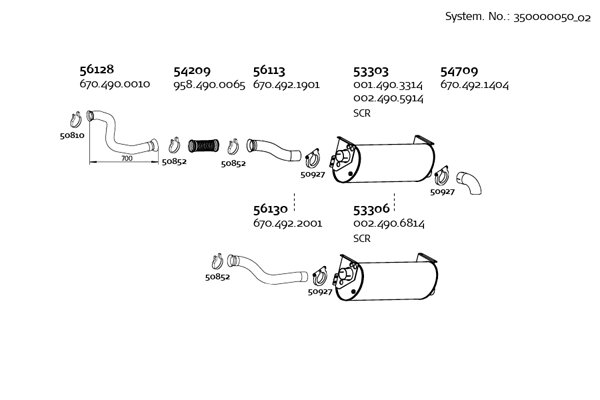 System. No.: 350000050_02

56128
670.490.0010

54209
958.490.0065

56113
670.492.1901

53303
001.490.3314
002.490.5914
SCR

54709
670.492.1404

50810
700
50852
50852
50927
50927

56130
670.492.2001

53306
002.490.6814
SCR

50852
50927