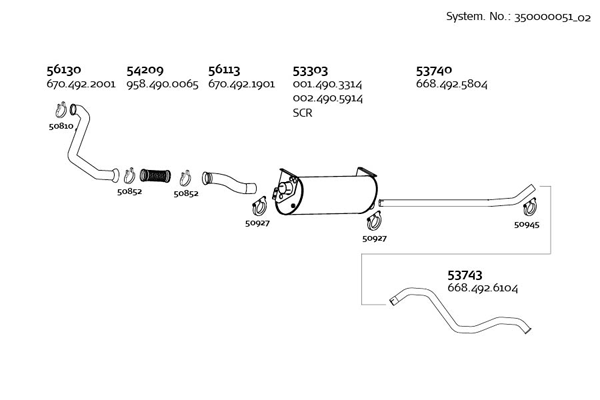 System. No.: 350000051_02

56130
670.492.2001

54209
958.490.0065

56113
670.492.1901

53303
001.490.3314
002.490.5914
SCR

53740
668.492.5804

50810

50852

50852

50927

50927

50945

53743
668.492.6104