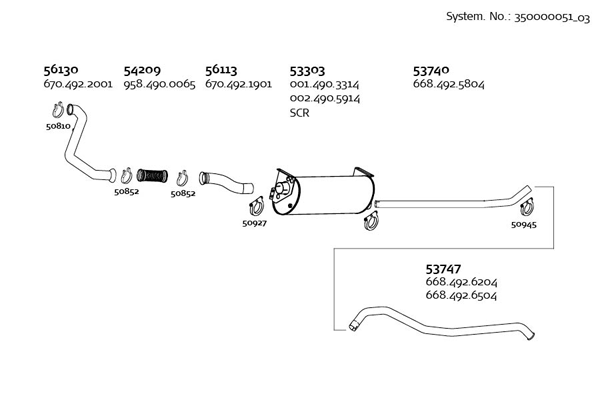 System. No.: 350000051_03

56130
670.492.2001

54209
958.490.0065

56113
670.492.1901

53303
001.490.3314
002.490.5914
SCR

53740
668.492.5804

50810

50852

50852

50927

50945

53747
668.492.6204
668.492.6504