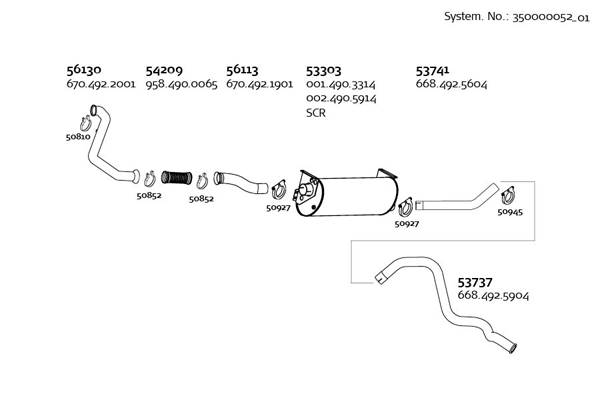 System. No.: 350000052_01

56130
670.492.2001

54209
958.490.0065

56113
670.492.1901

53303
001.490.3314
002.490.5914
SCR

53741
668.492.5604

50810

50852

50852

50927

50927

50945

53737
668.492.5904