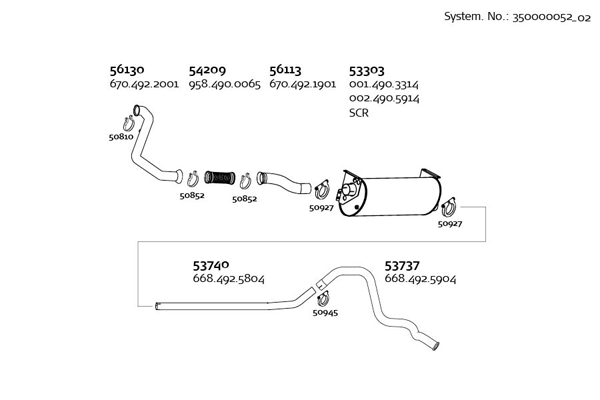 System. No.: 350000052_02

56130
670.492.2001

54209
958.490.0065

56113
670.492.1901

53303
001.490.3314
002.490.5914
SCR

50810

50852

50852

50927

50927

53740
668.492.5804

53737
668.492.5904

50945