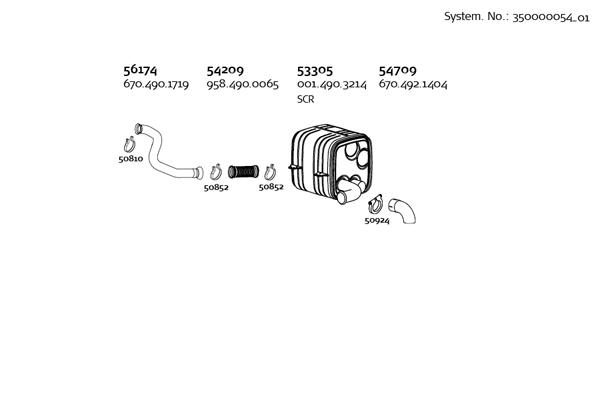 System. No.: 350000054_01

56174
670.490.1719

54209
958.490.0065

53305
001.490.3214
SCR

54709
670.492.1404

50810

50852

50852

50924