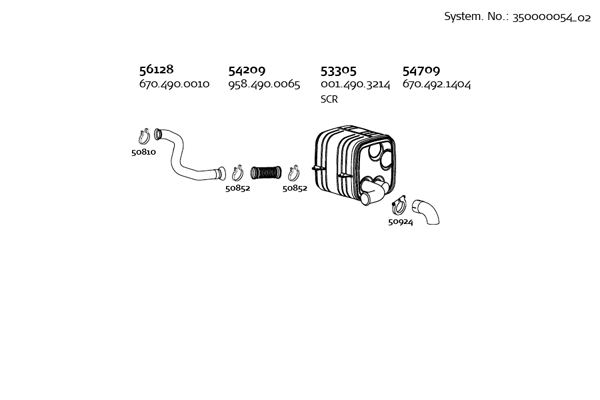 System. No.: 350000054_02

56128
670.490.0010

54209
958.490.0065

53305
001.490.3214
SCR

54709
670.492.1404

50810

50852

50852

50924